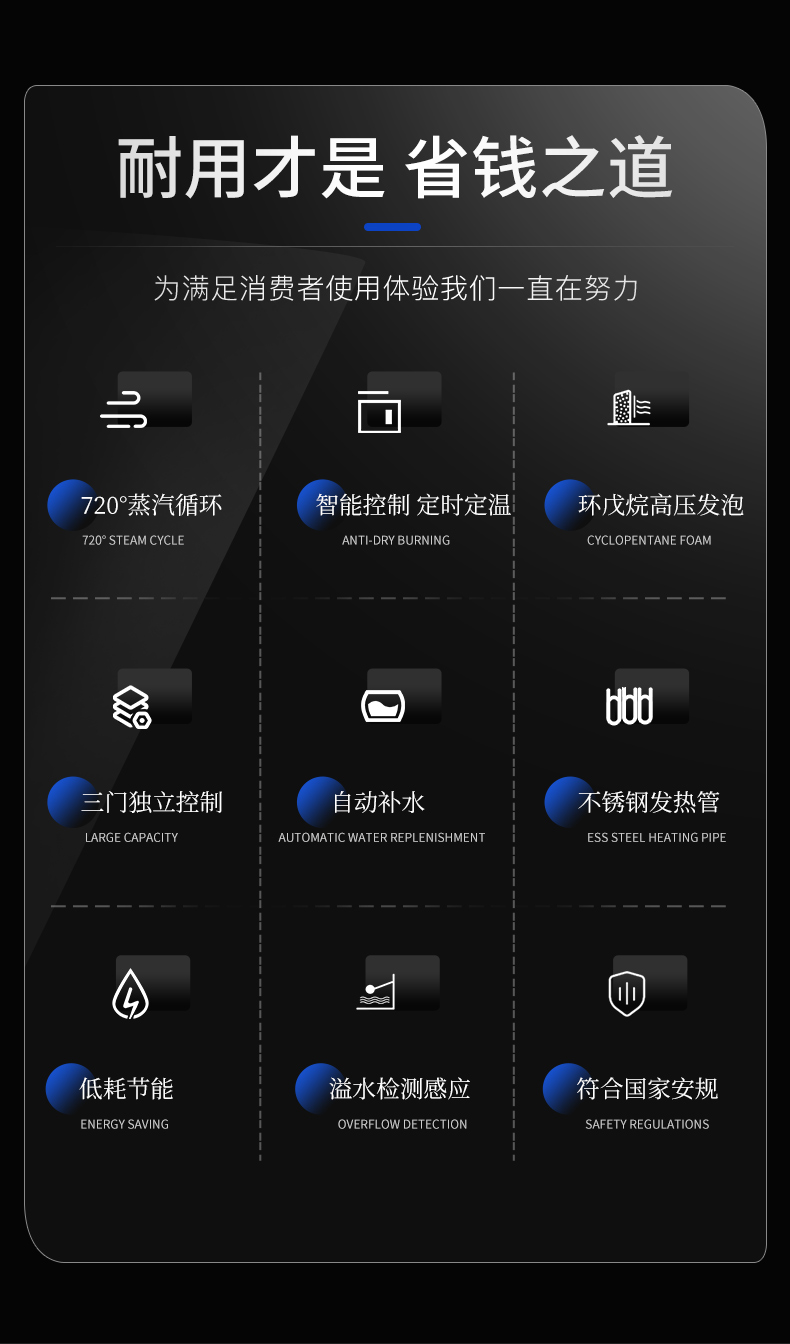 耐用才是 省钱之道

为满足消费者使用体验我们一直在努力

720°蒸汽循环
720° STEAM CYCLE

智能控制 定时定温
ANTI-DRY BURNING

环戊烷高压发泡
CYCLOPENTANE FOAM

三门独立控制
LARGE CAPACITY

自动补水
AUTOMATIC WATER REPLENISHMENT

不锈钢发热管
ESS STEEL HEATING PIPE

低耗节能
ENERGY SAVING

溢水检测感应
OVERFLOW DETECTION

符合国家安规
SAFETY REGULATIONS