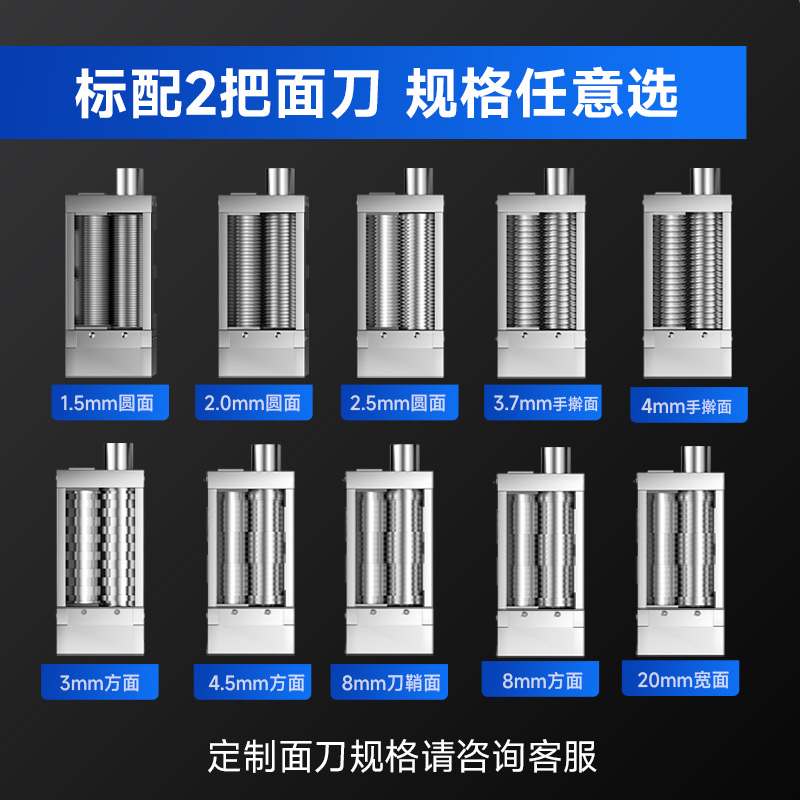 标配2把面刀 规格任意选

1.5mm圆面

2.0mm圆面

2.5mm圆面

3.7mm手擀面

4mm手擀面

3mm方面

4.5mm方面

8mm刀鞘面

8mm方面

20mm宽面

定制面刀规格请咨询客服